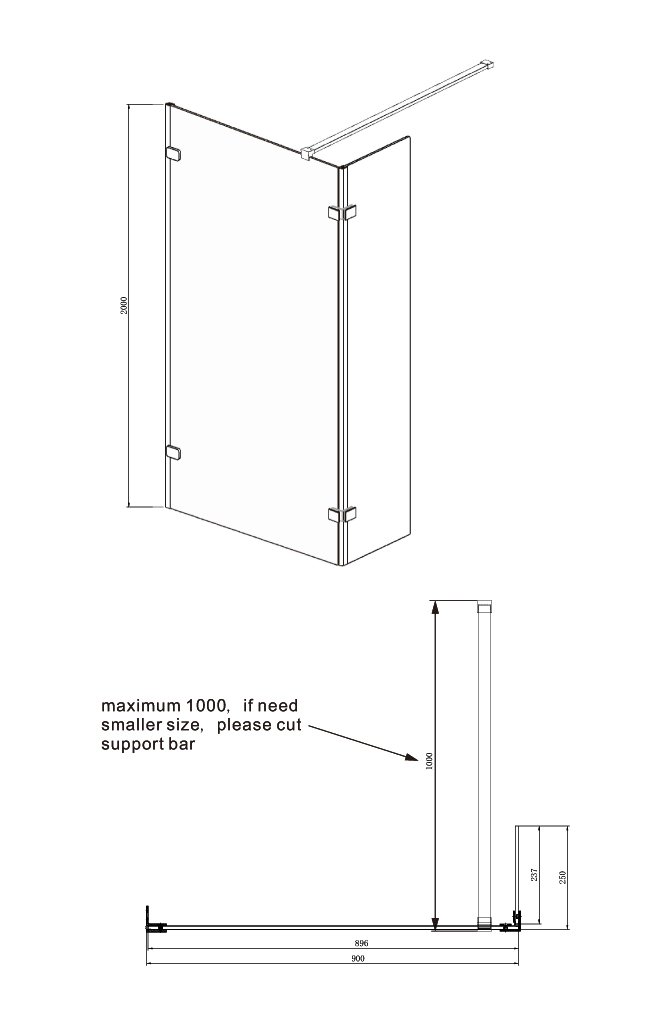 2000

maximum 1000, if need smaller size, please cut support bar

1000

237

250

896

900