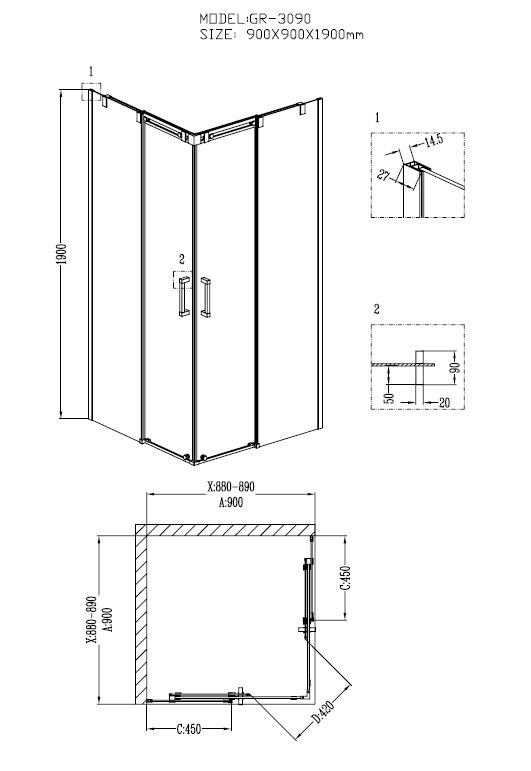 MODEL:GR-3090
SIZE: 900X900X1900mm

1

1900

2

1

14.5

27

2

90

50

20

X:880-890
A:900

X:880-890
A:900

C:450

C:450

D:420